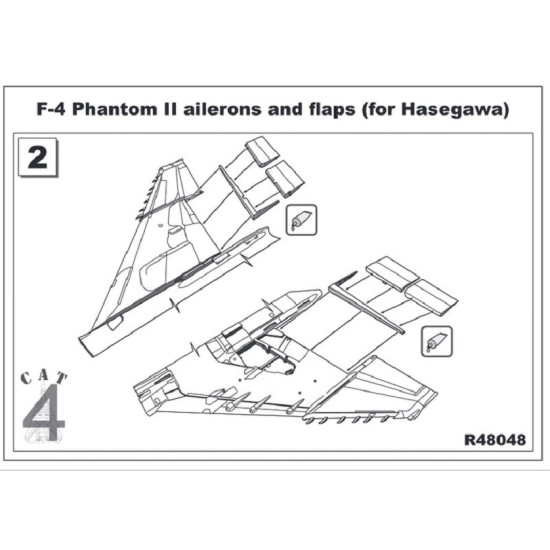 F-4 Phantom II ailerons and flaps (for Hasegawa)

2

CAT
4

R48048